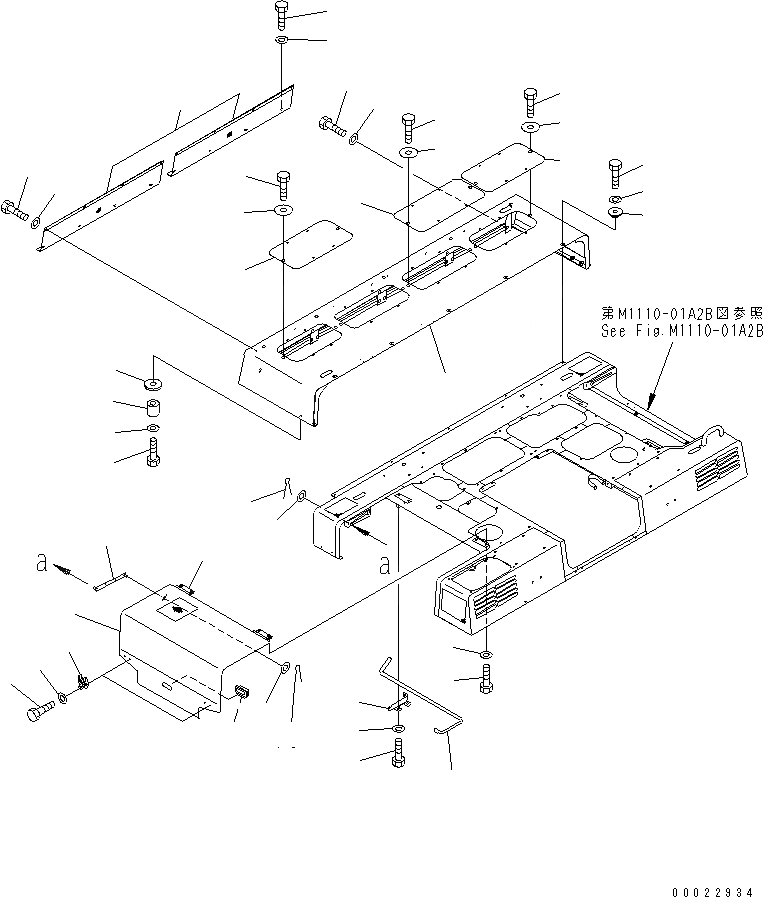 第M1110-01A2B図参照
See Fig.M1110-01A2B

a

a

00022934