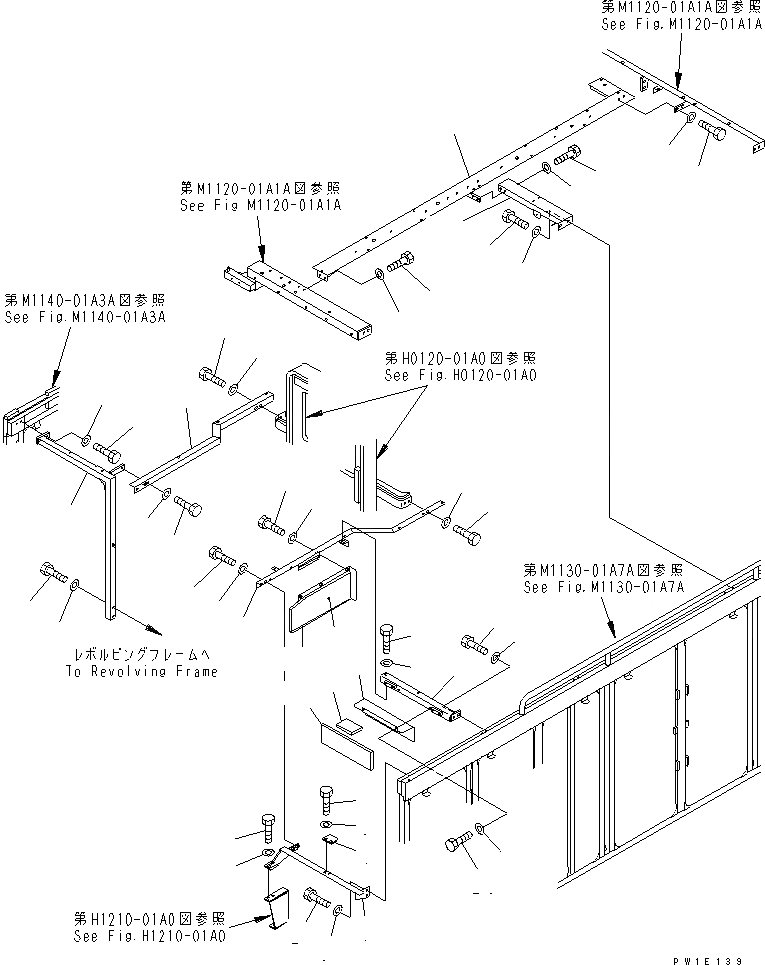 第M1120-01A1A図参照
See Fig.M1120-01A1A

第M1120-01A1A図参照
See Fig M1120-01A1A

第M1140-01A3A図参照
See Fig.M1140-01A3A

第H0120-01A0図参照
See Fig.H0120-01A0

第M1130-01A7A図参照
See Fig.M1130-01A7A

レボルビングフレームへ
To Revolving Frame

第H1210-01A0図参照
See Fig.H1210-01A0

PW1E139