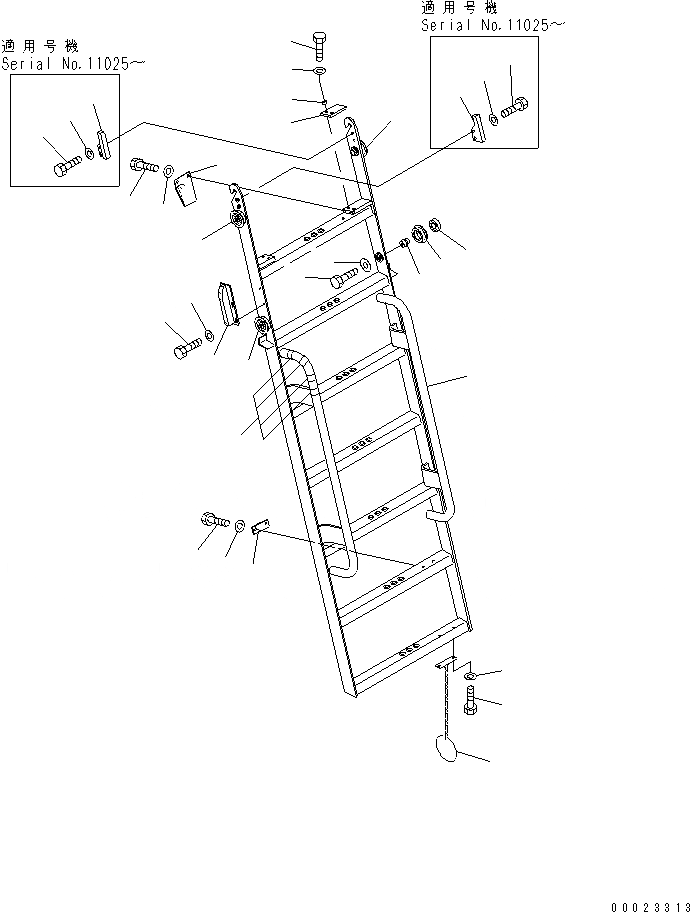 適用号機
Serial No.11025～

適用号機
Serial No.11025～

00023313