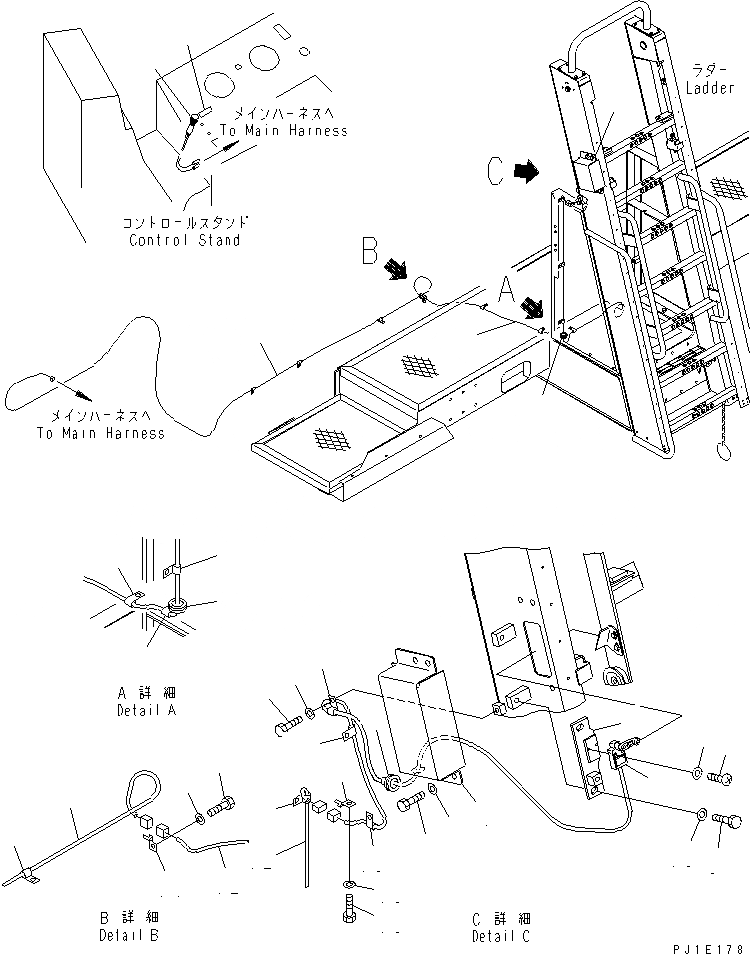 メインハーネスへ
To Main Harness

コントロールスタンド
Control Stand

ラダー
Ladder

C

B

A

メインハーネスへ
To Main Harness

A 詳細
Detail A

B 詳細
Detail B

C 詳細
Detail C

PJ1E178