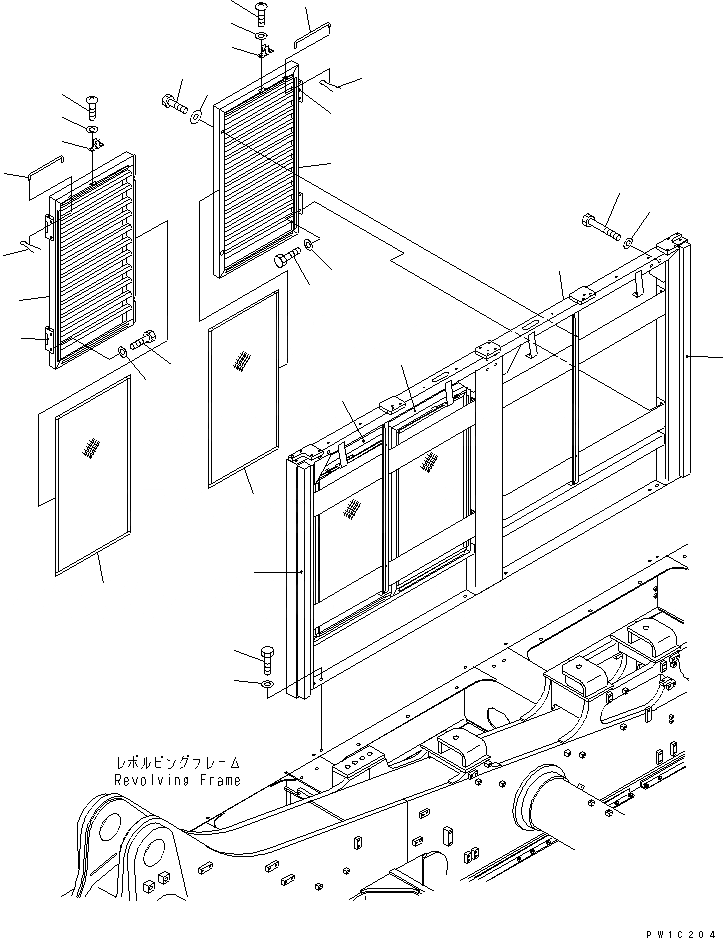 レボルビングフレーム
Revolving Frame

PW1C204