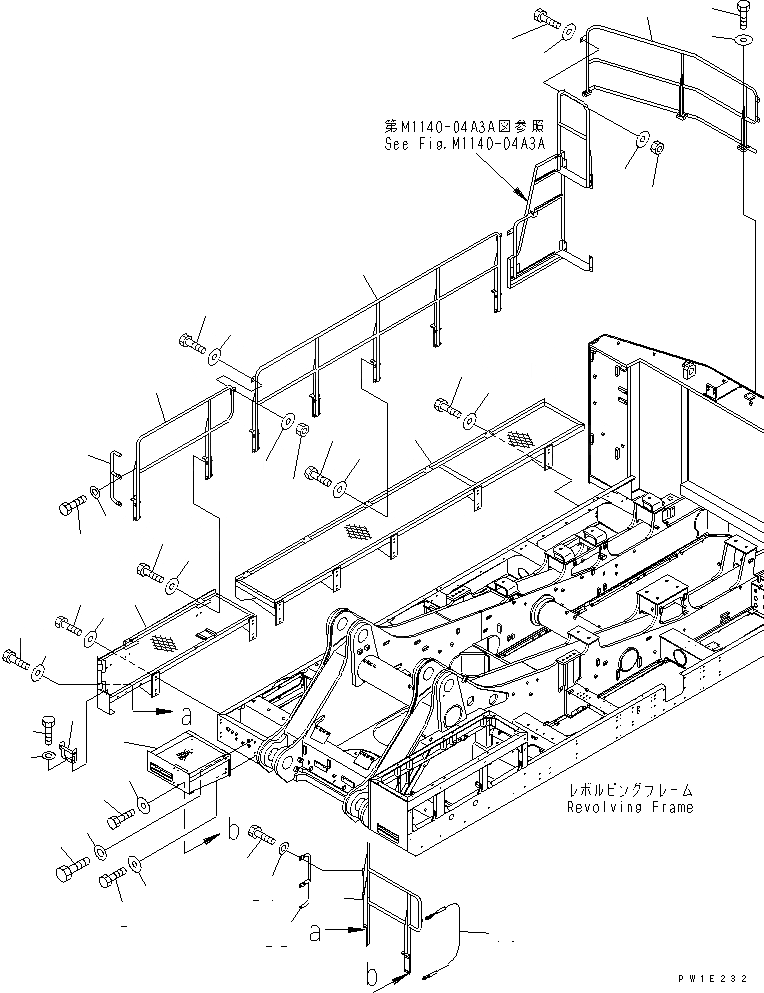 第M1140-04A3A図参照
See Fig.M1140-04A3A

a

b

レボルビングフレーム
Revolving Frame

a

b

PW1E232