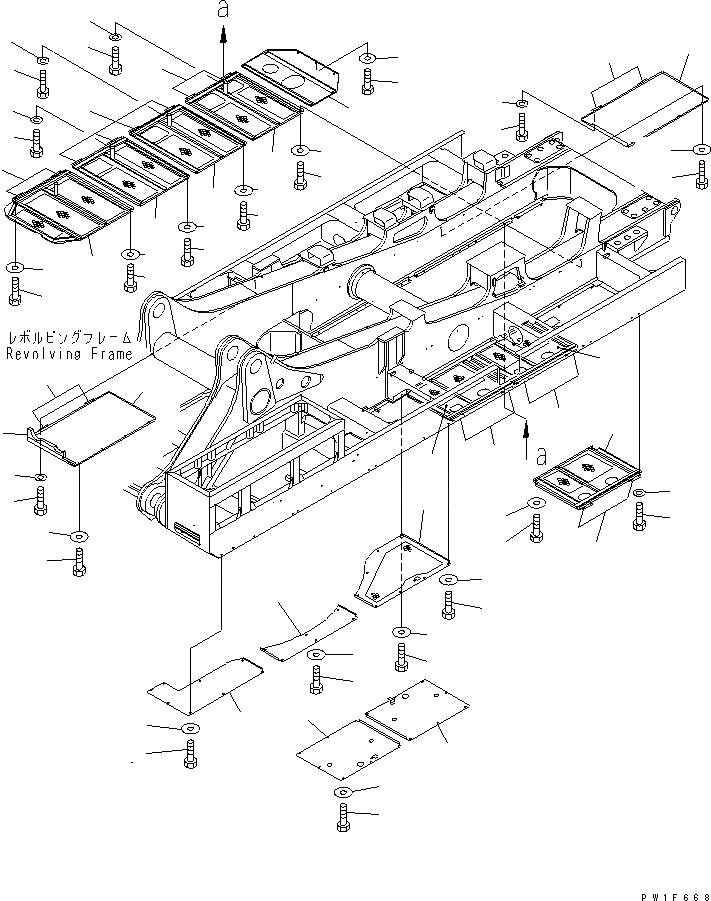 a

レボルビングフレーム
Revolving Frame

a

PW1F668