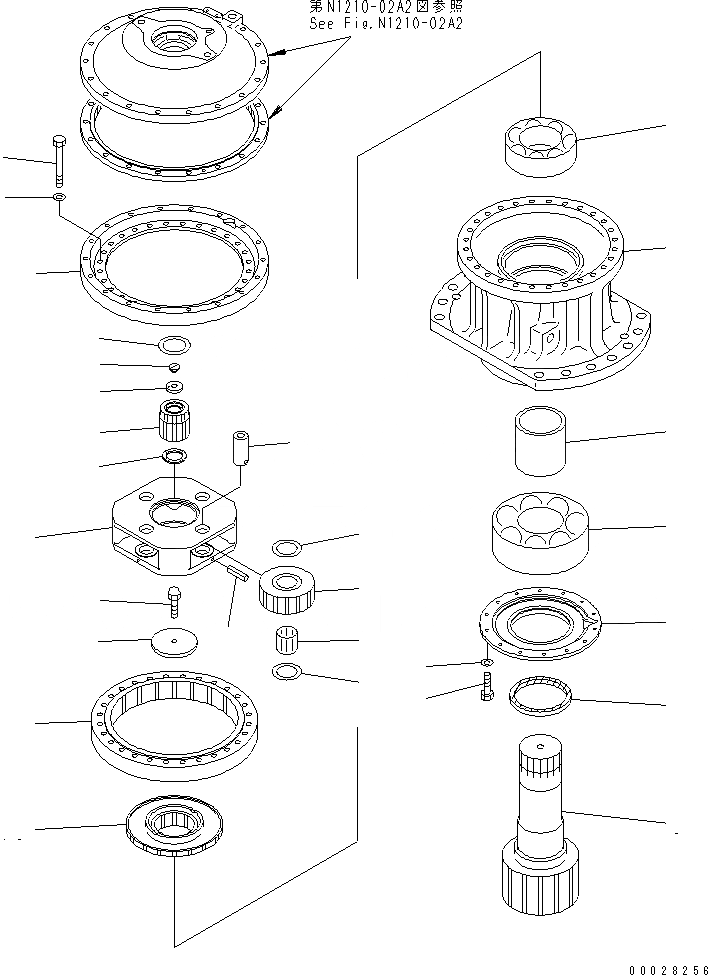 第N1210-02A2図参照
See Fig.N1210-02A2

00028256