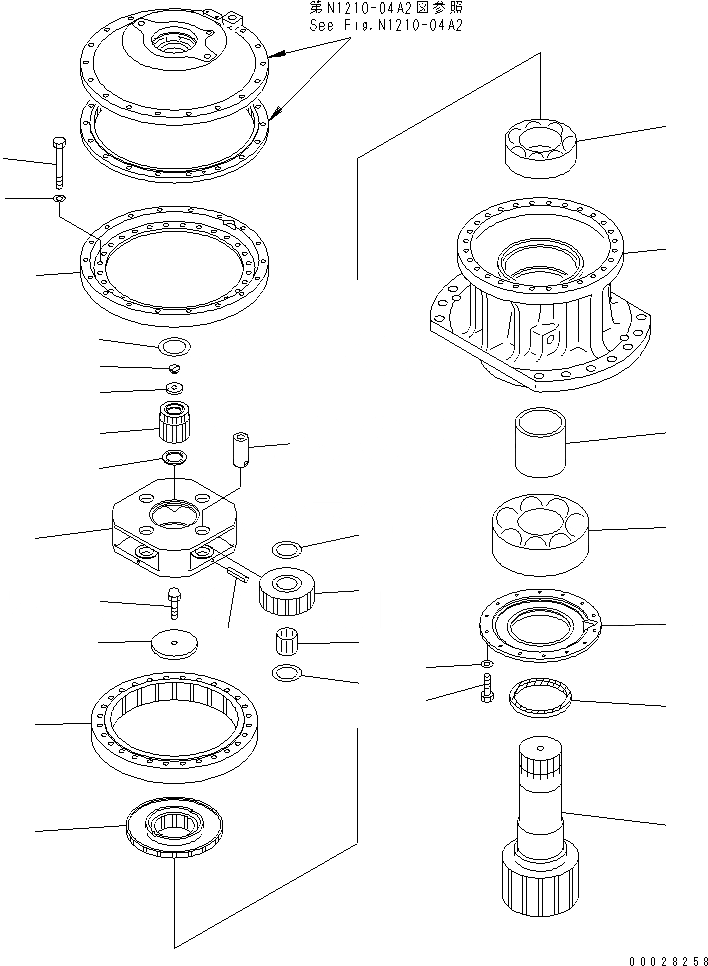 第N1210-04A2図参照
See Fig.N1210-04A2

00028258