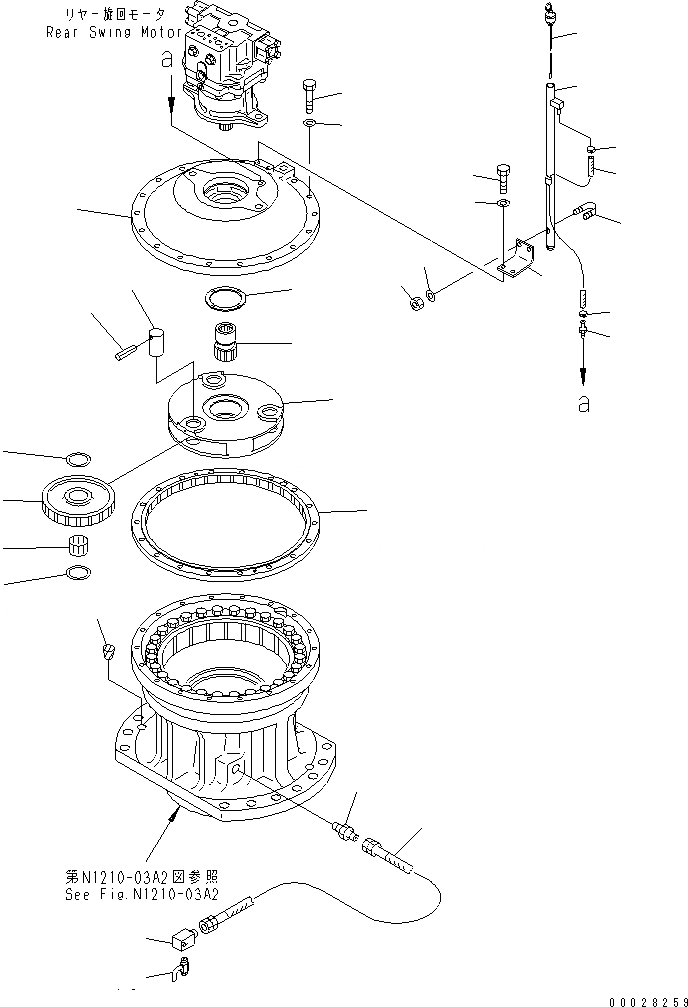 リヤー旋回モータ
Rear Swing Motor

a

a

第N1210-03A2図参照
See Fig.N1210-03A2

00028259