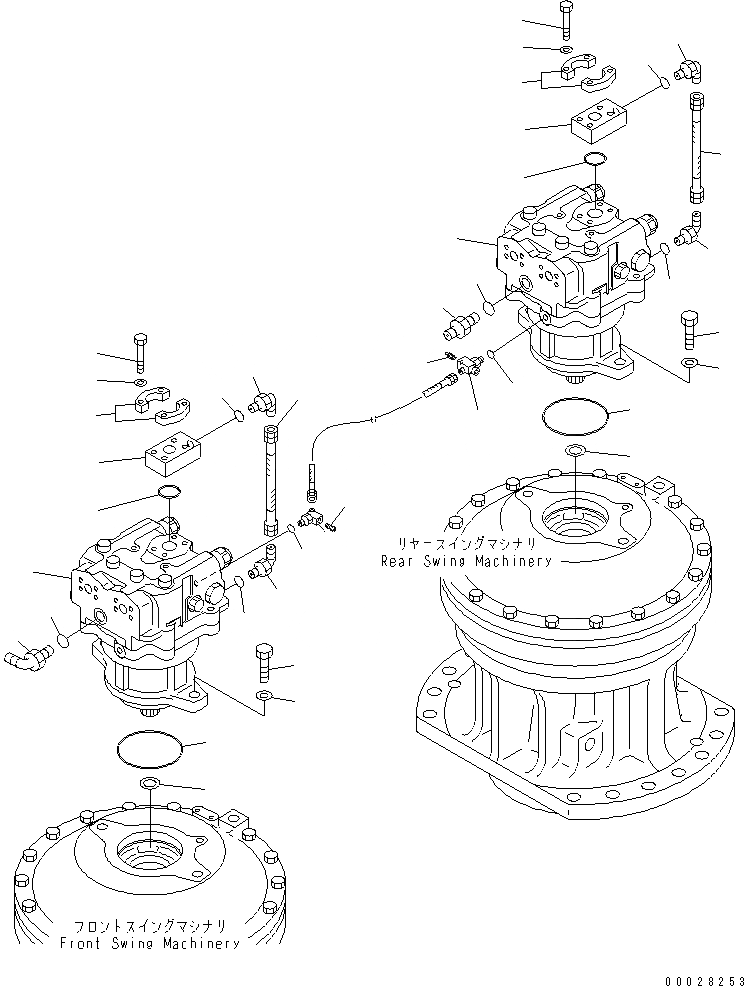 リヤースイングマシナリ
Rear Swing Machinery

フロントスイングマシナリ
Front Swing Machinery

00028253