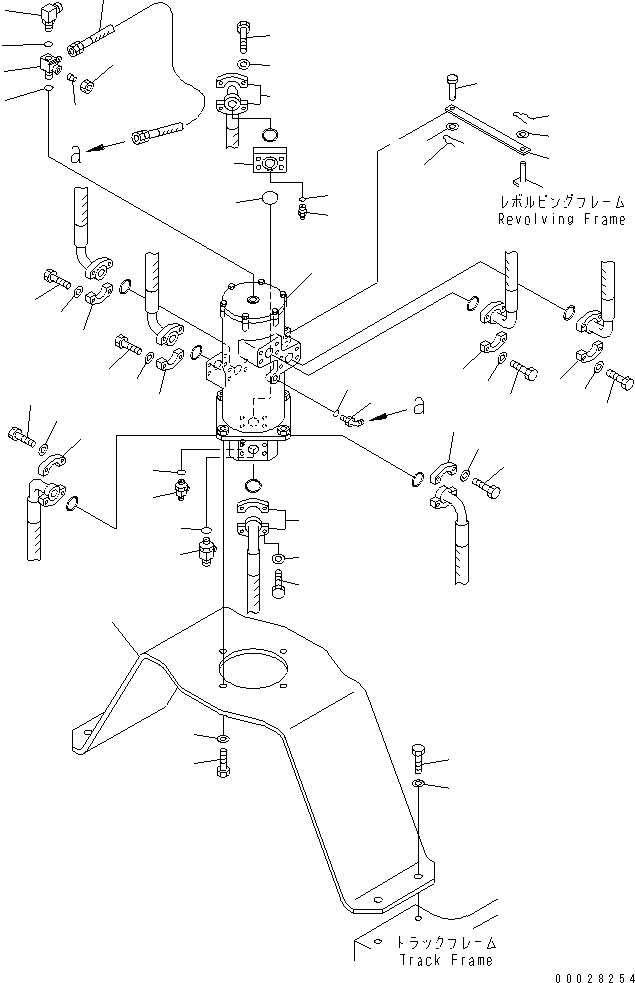 a

レボルビングフレーム
Revolving Frame

a

トラックフレーム
Track Frame

00028254