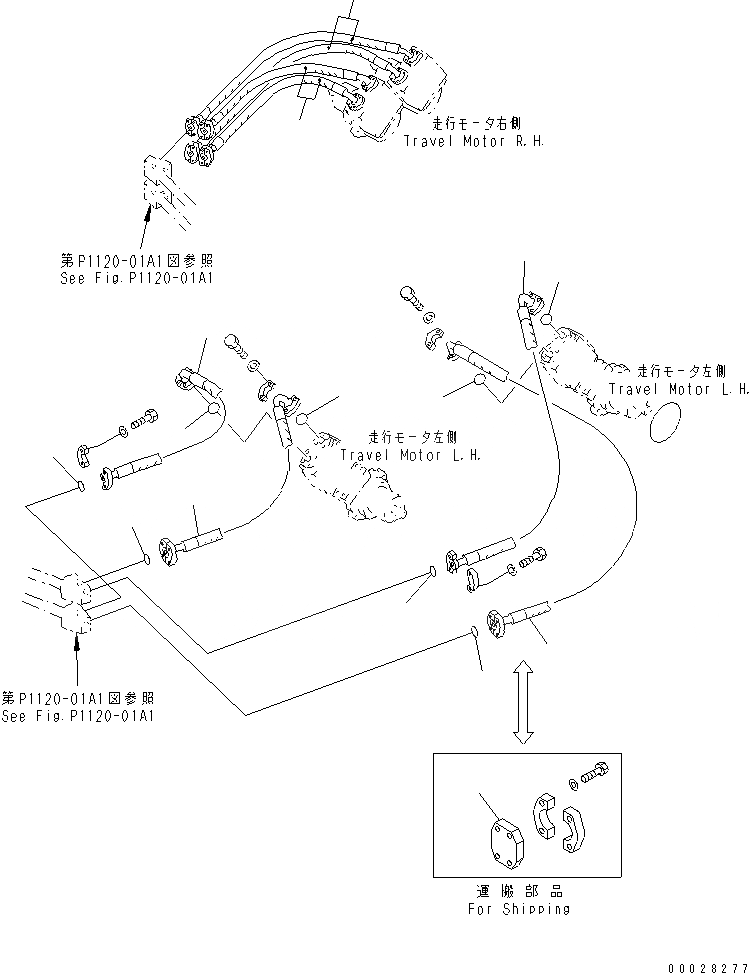 走行モータ右側
Travel Motor R.H.

第P1120-01A1図参照
See Fig.P1120-01A1

走行モータ左側
Travel Motor L.H.

走行モータ左側
Travel Motor L.H.

第P1120-01A1図参照
See Fig.P1120-01A1

運搬部品
For Shipping

00028277