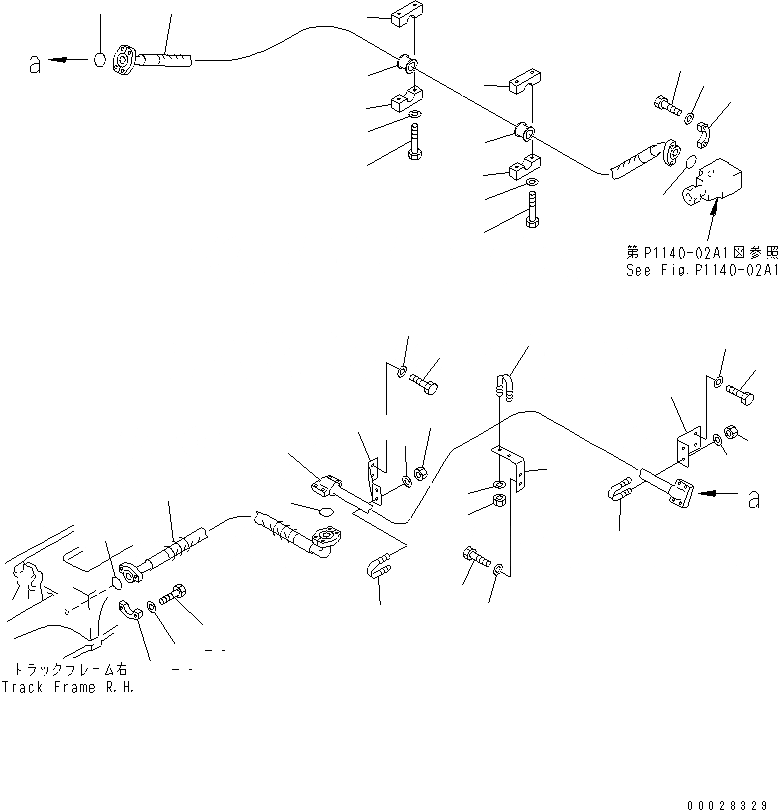 a

第P1140-02A1図参照
See Fig.P1140-02A1

a

トラックフレーム右
Track Frame R.H.

00028329