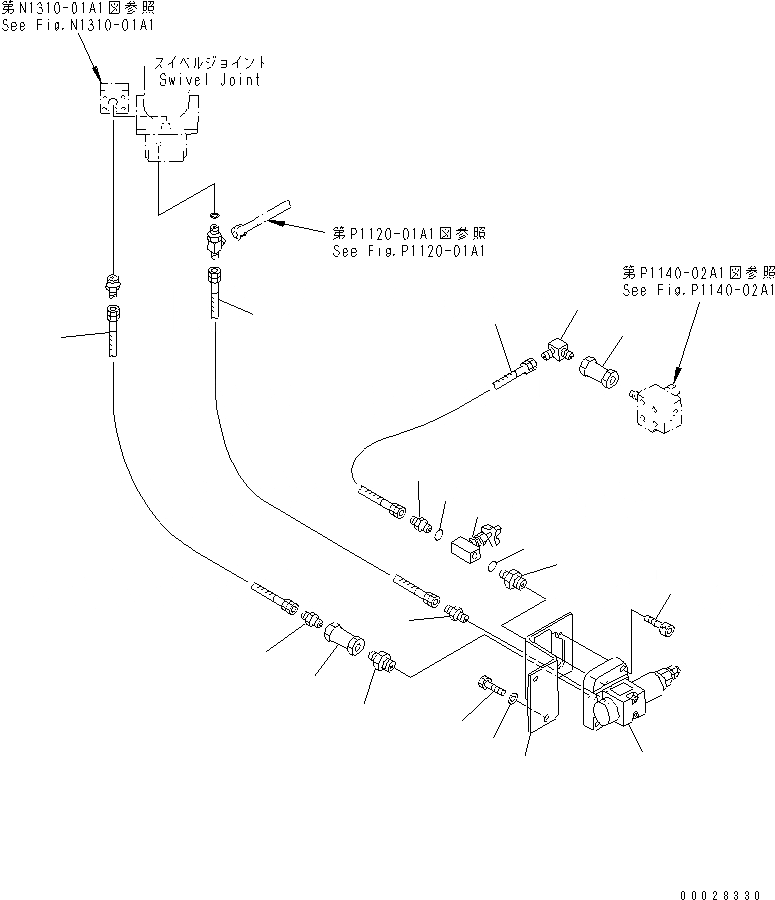 第N1310-01A1図参照
See Fig.N1310-01A1

スイベルジョイント
Swivel Joint

第P1120-01A1図参照
See Fig.P1120-01A1

第P1140-02A1図参照
See Fig.P1140-02A1

00028330