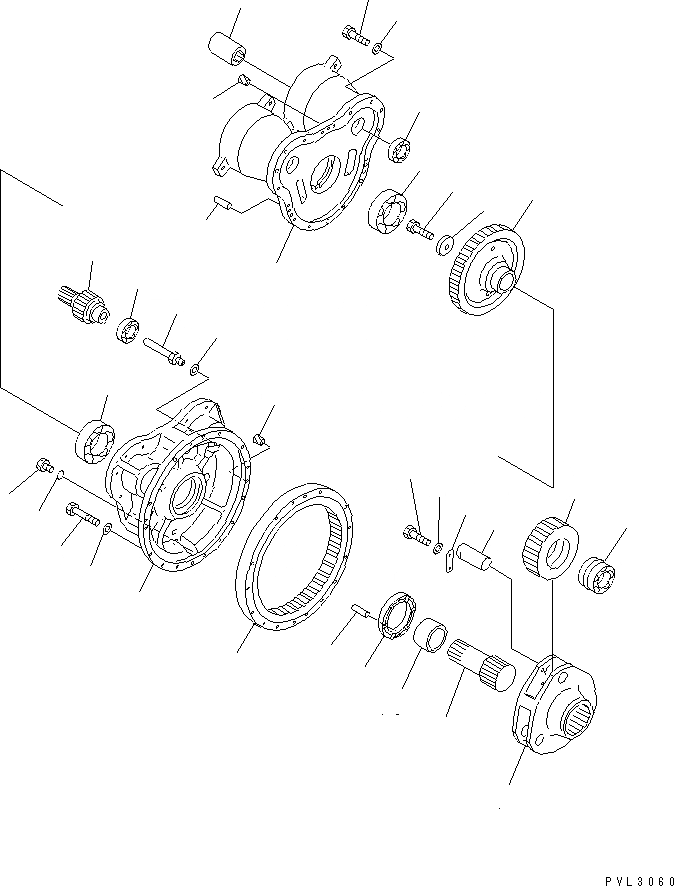 PVL3060