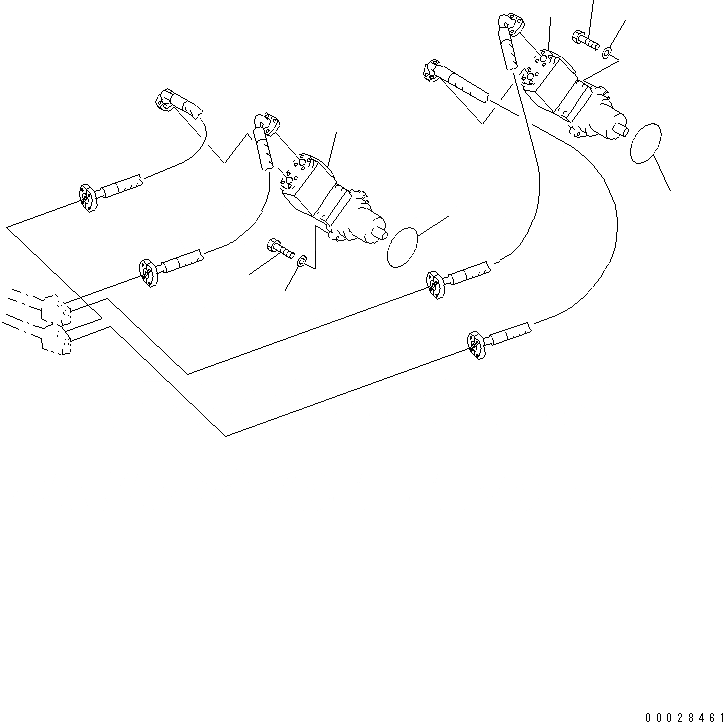 00028461