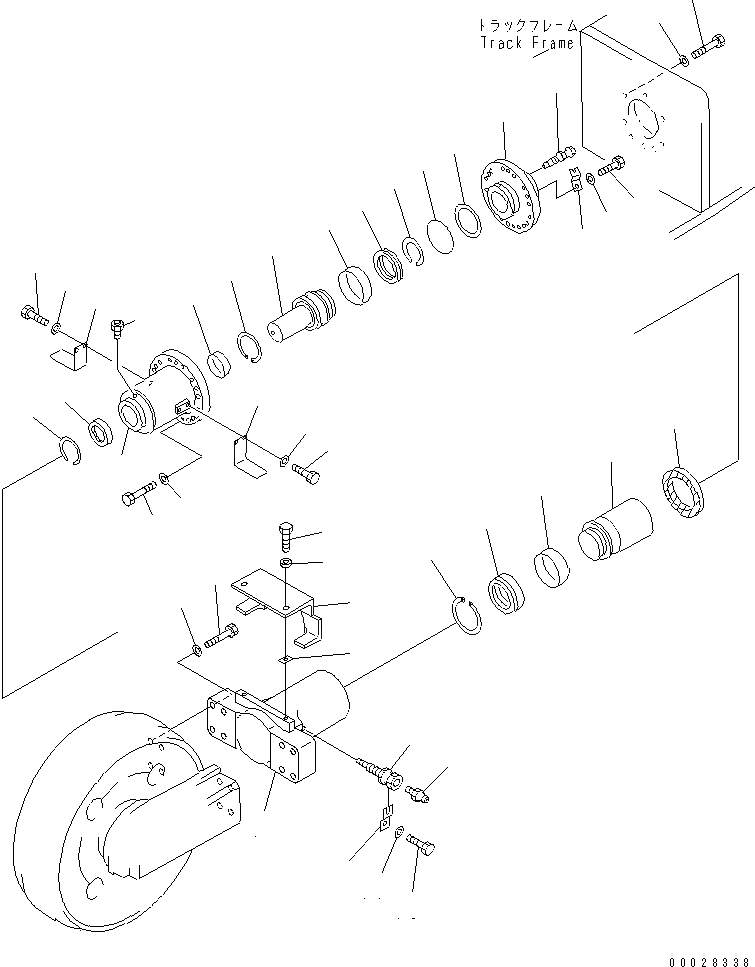 トラックフレーム
Track Frame

00028338