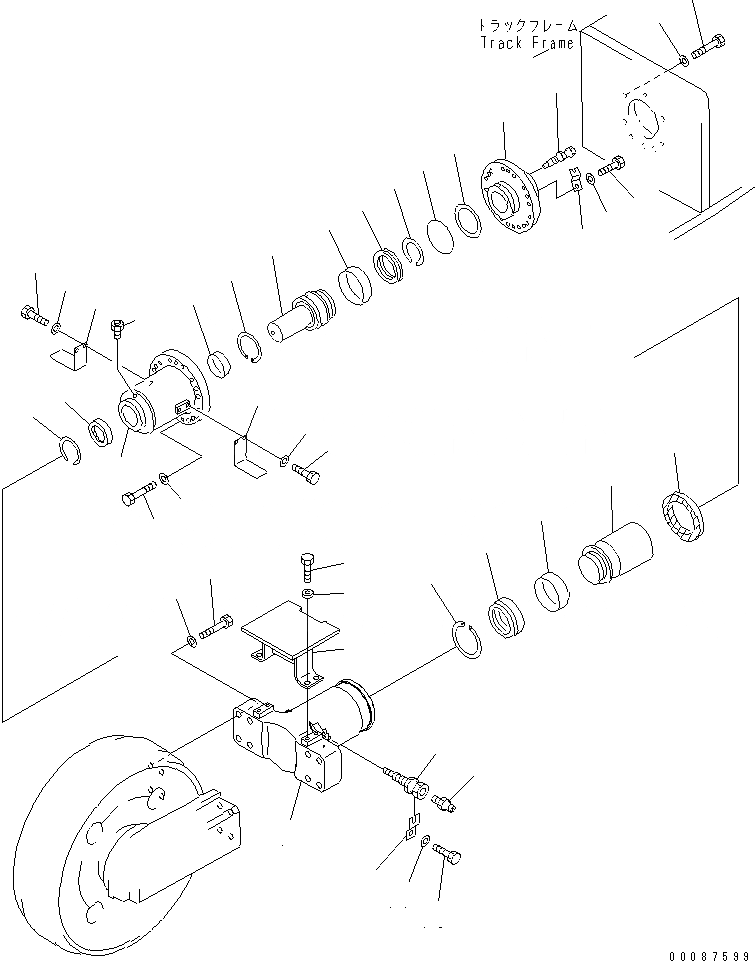 トラックフレーム
Track Frame

00087599