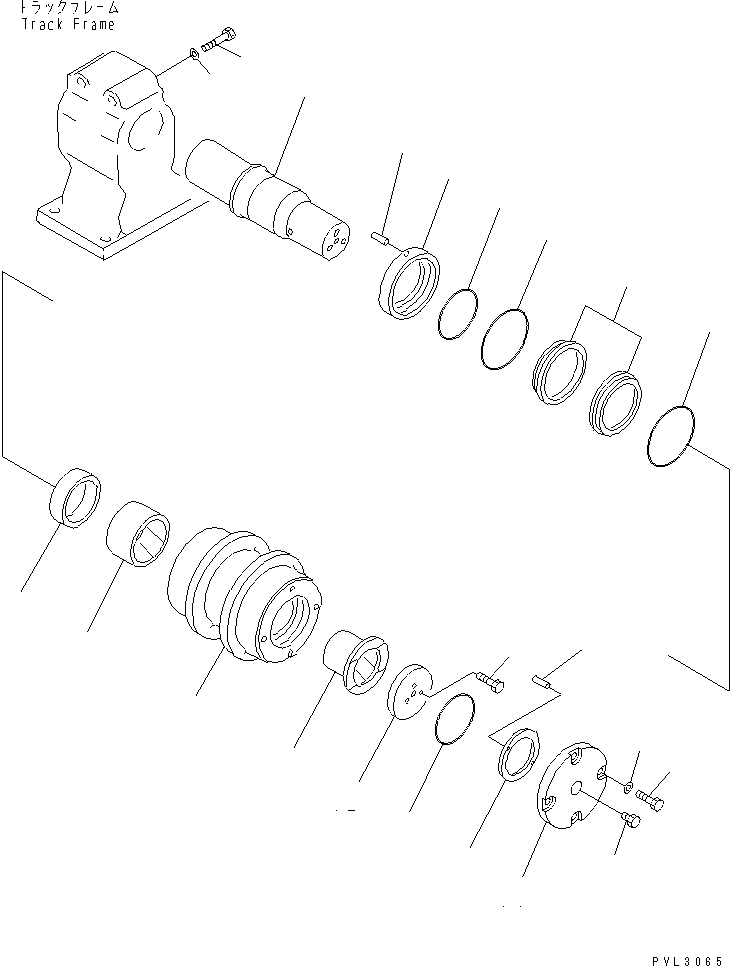 トラックフレーム
Track Frame

PVL3065