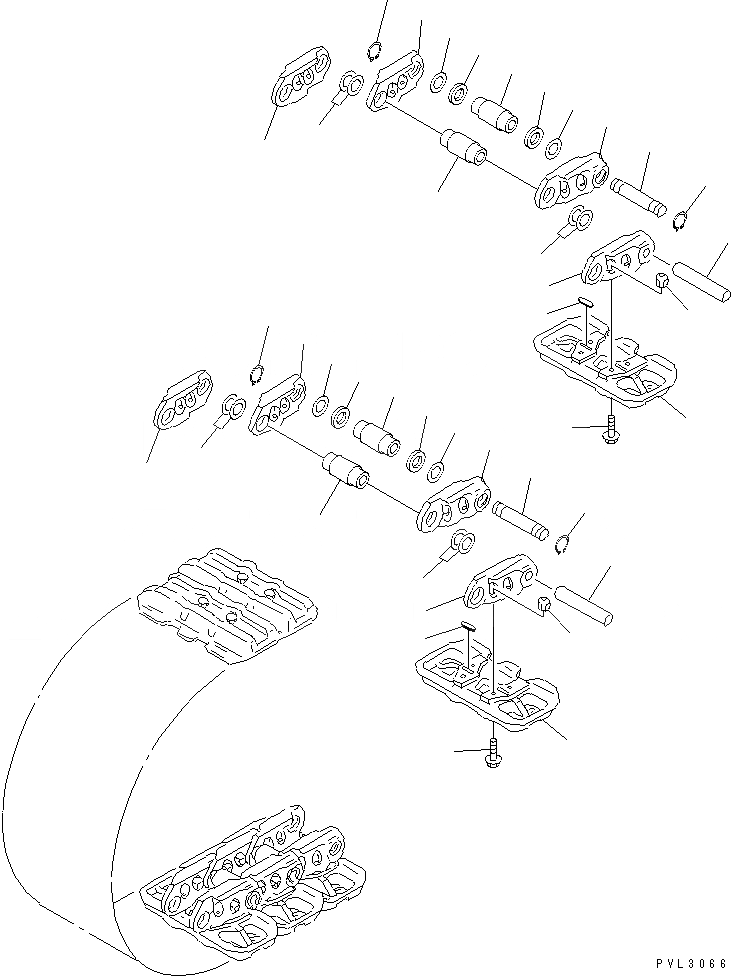 PVL3066