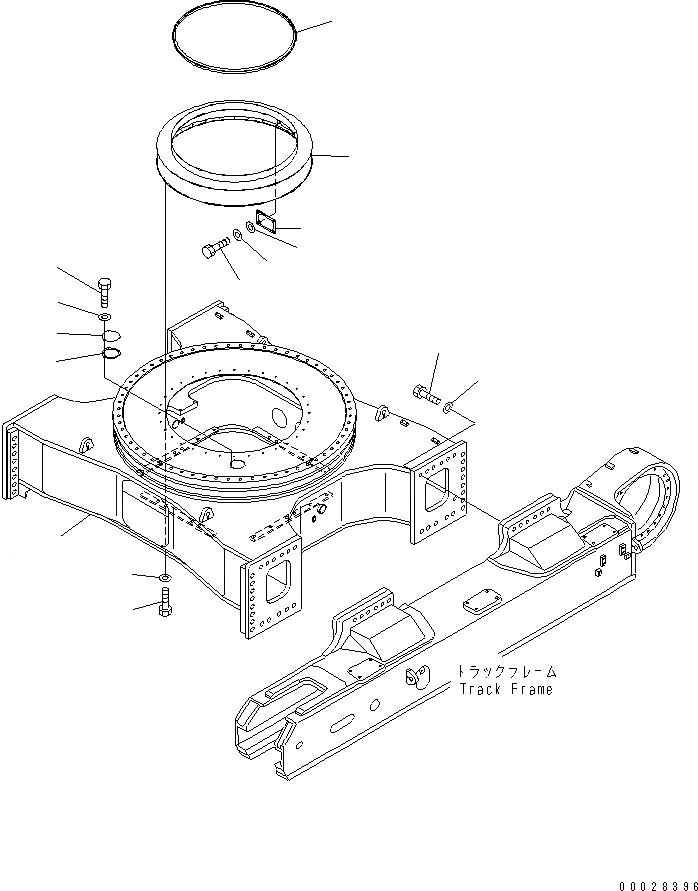 トラックフレーム
Track Frame

00028396