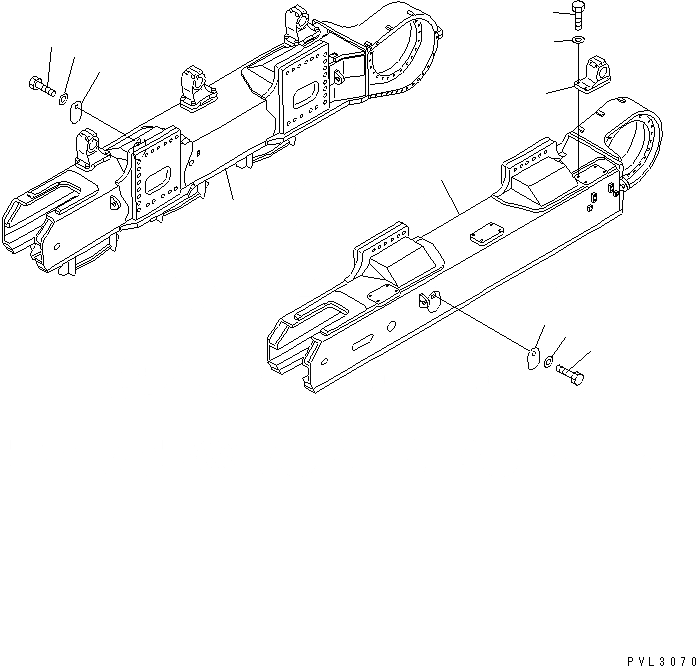 PVL3070