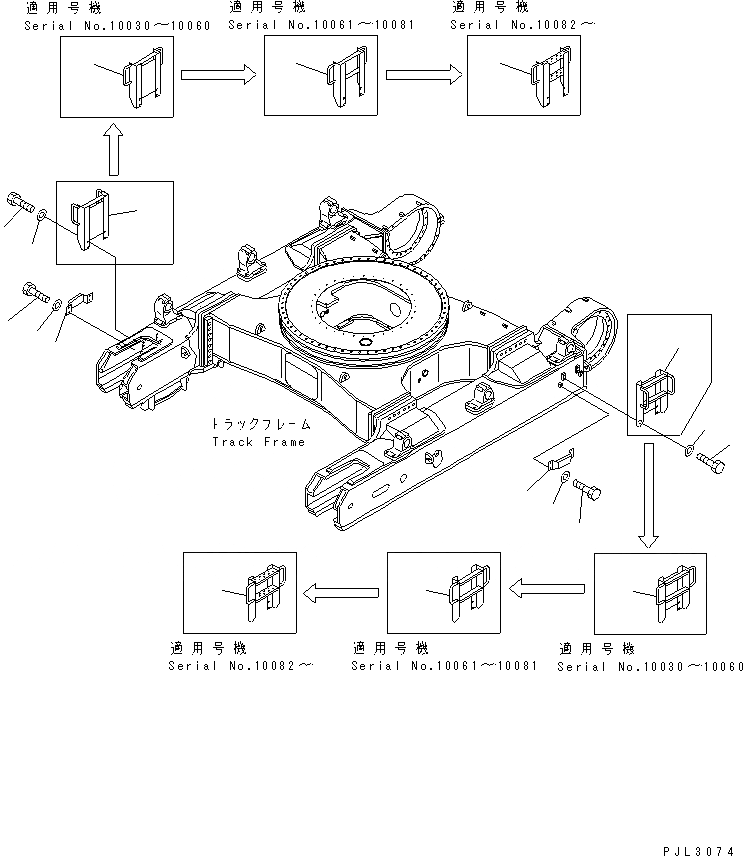 適用号機
Serial No.10030～10060

適用号機
Serial No.10061～10081

適用号機
Serial No.10082～

トラックフレーム
Track Frame

適用号機
Serial No.10082～

適用号機
Serial No.10061～10081

適用号機
Serial No.10030～10060

PJL3074