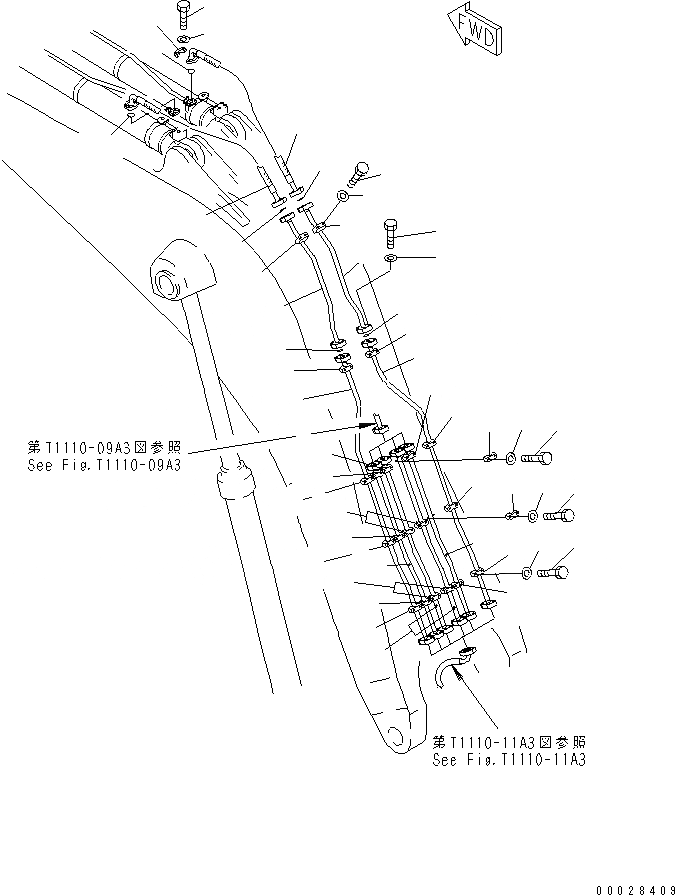 FWD

第T1110-09A3図参照
See Fig.T1110-09A3

第T1110-11A3図参照
See Fig.T1110-11A3

00028409