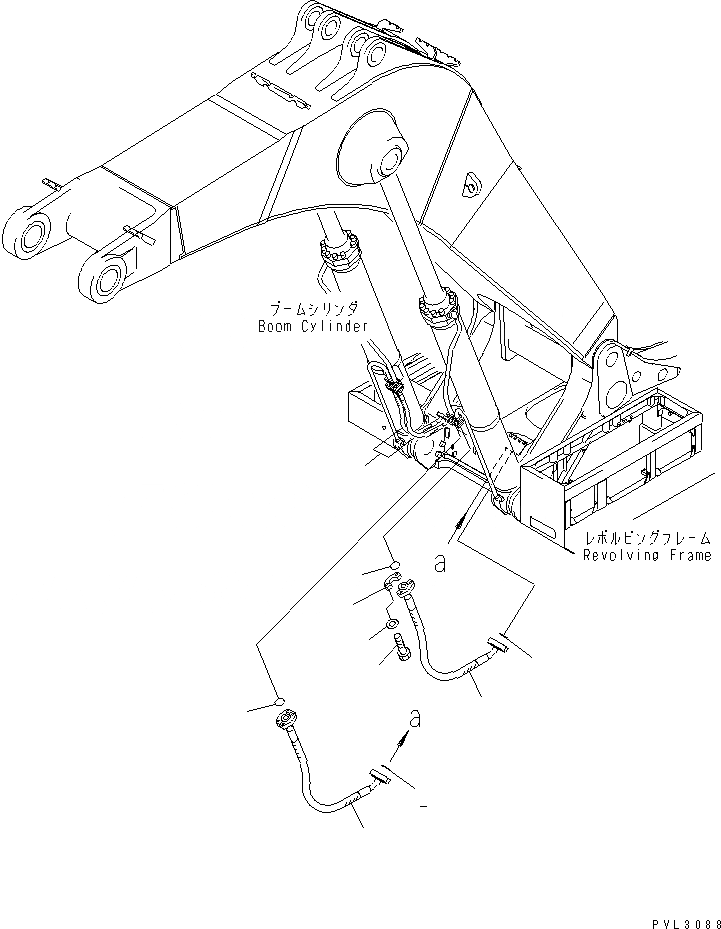 ブームシリンダ
Boom Cylinder

レボルビングフレーム
Revolving Frame

a

a

PVL3088