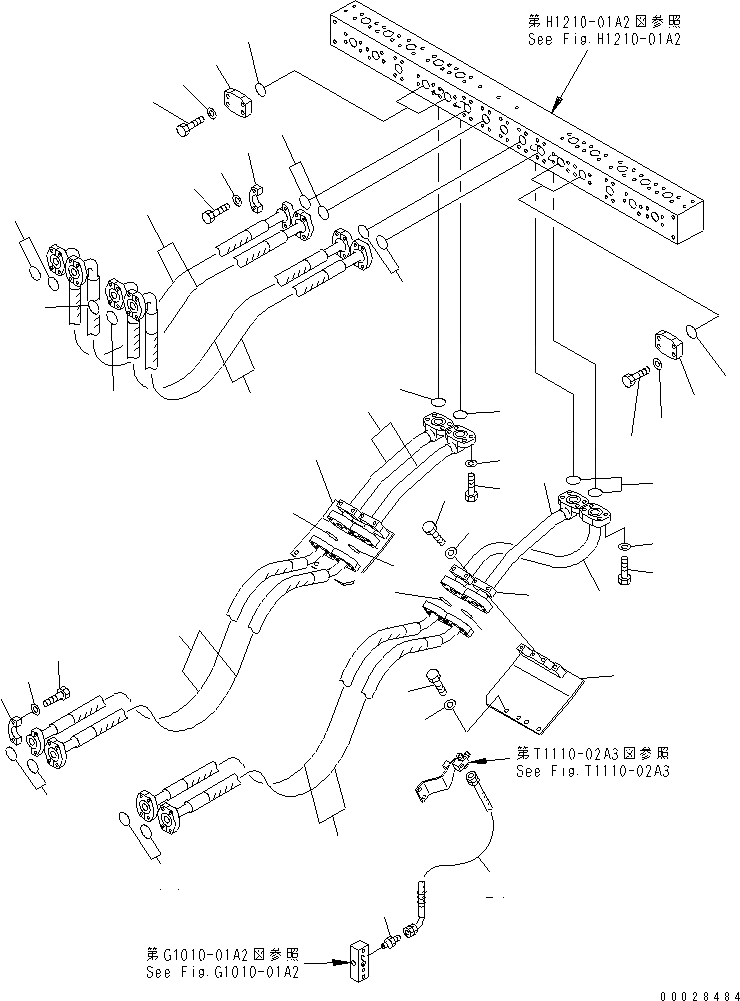 第H1210-01A2図参照
See Fig.H1210-01A2

第T1110-02A3図参照
See Fig.T1110-02A3

第G1010-01A2図参照
See Fig.G1010-01A2

00028484