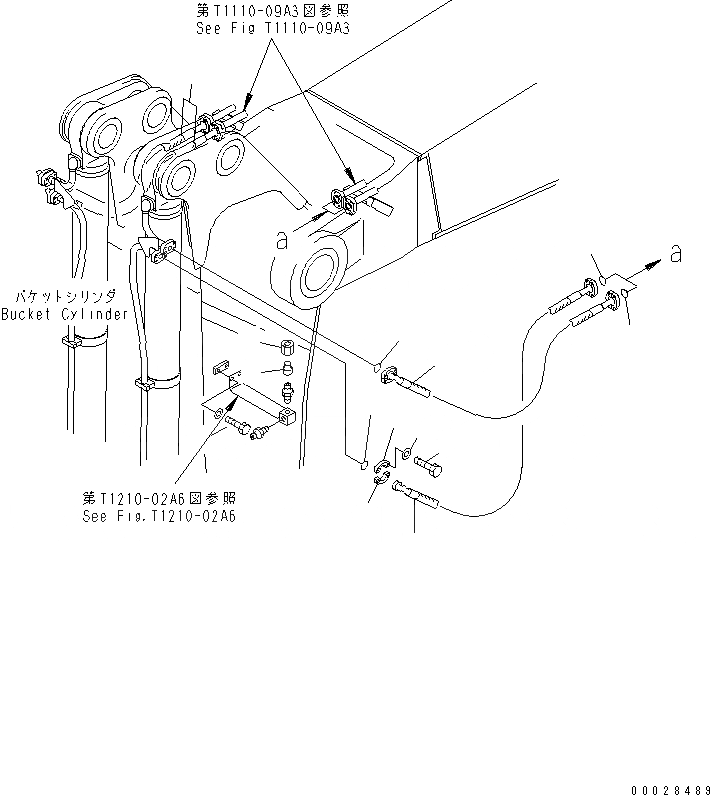 第T1110-09A3図参照
See Fig T1110-09A3

a

a

バケットシリンダ
Bucket Cylinder

第T1210-02A6図参照
See Fig.T1210-02A6

00028489