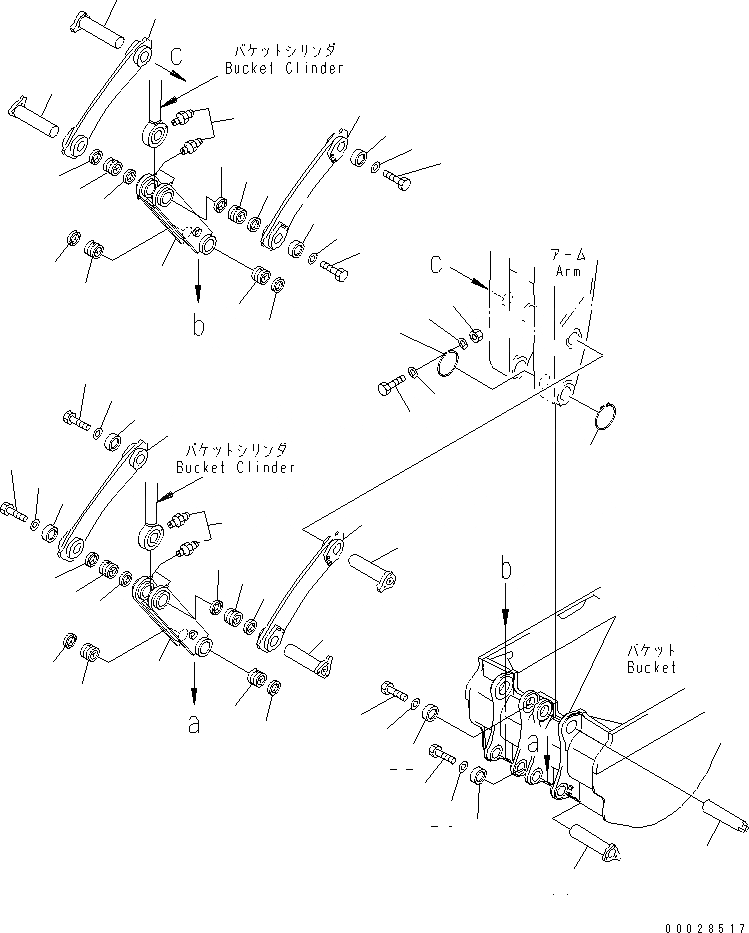 C
バケットシリンダ
Bucket Clinder

b

C
アーム
Arm

バケットシリンダ
Bucket Clinder

a

b
バケット
Bucket

a

00028517