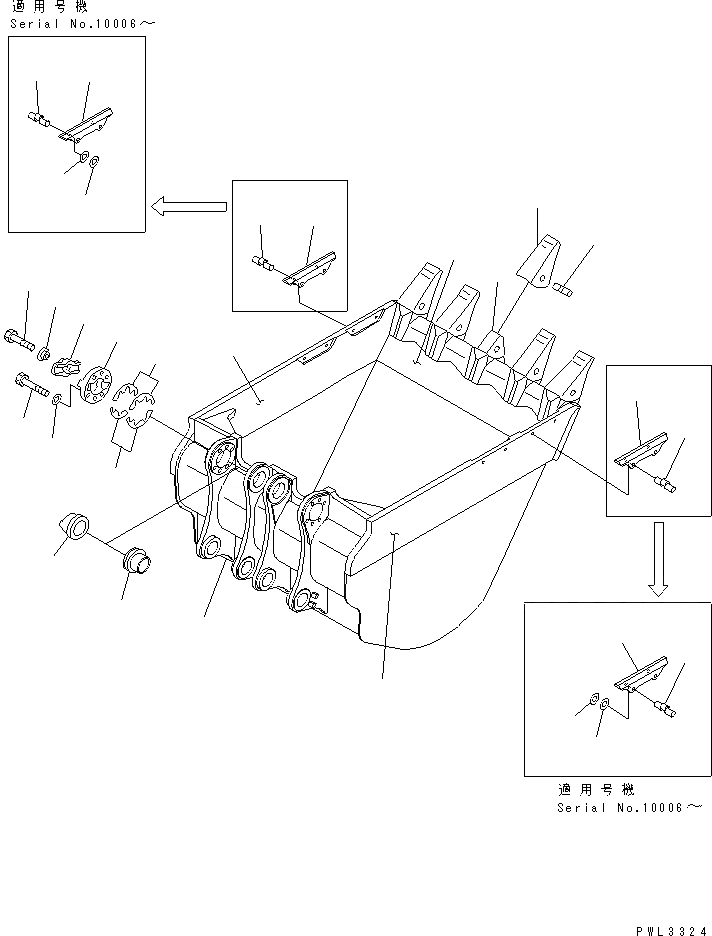 適用号機
Serial No.10006～

適用号機
Serial No.10006～

PWL3324