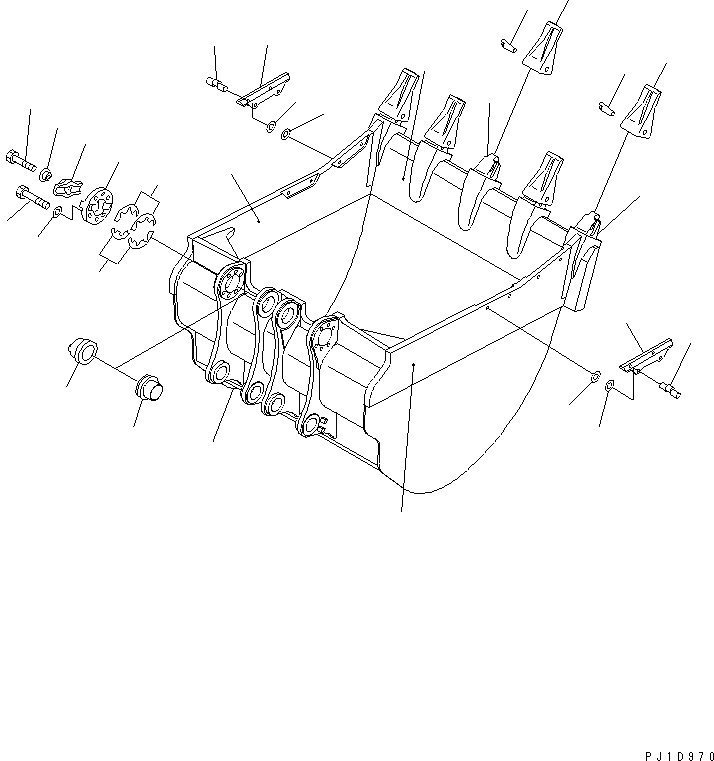 PJ1D970