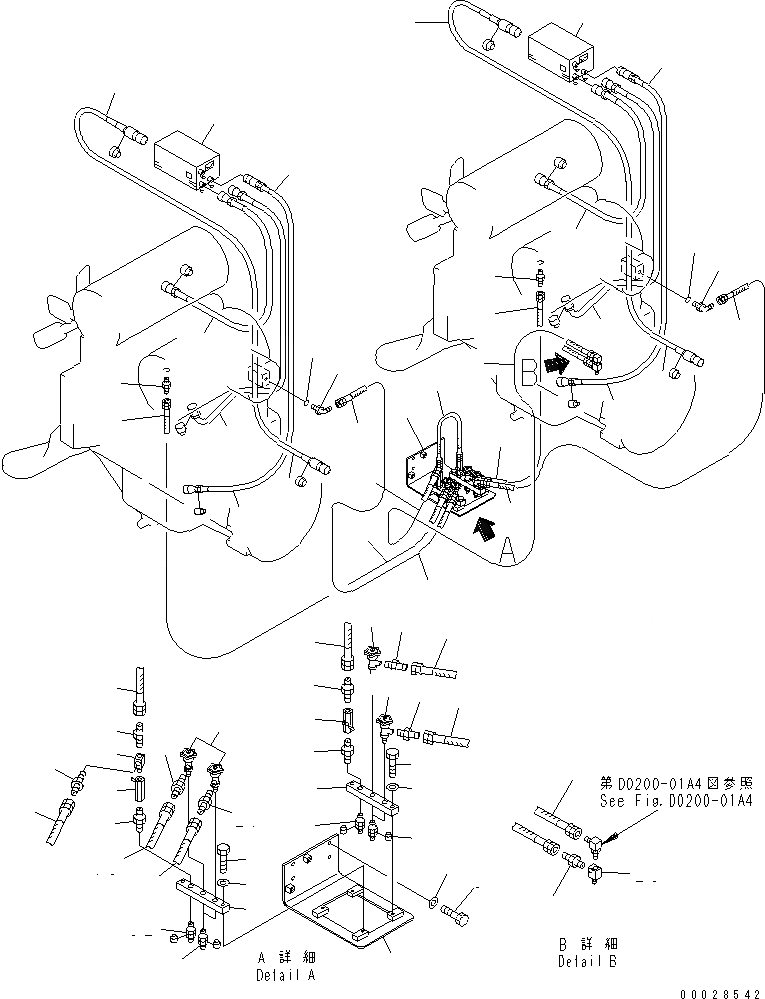 B

A

第D0200-01A4図参照
See Fig.D0200-01A4

A 詳 細
Detail A

B 詳 細
Detail B

00028542