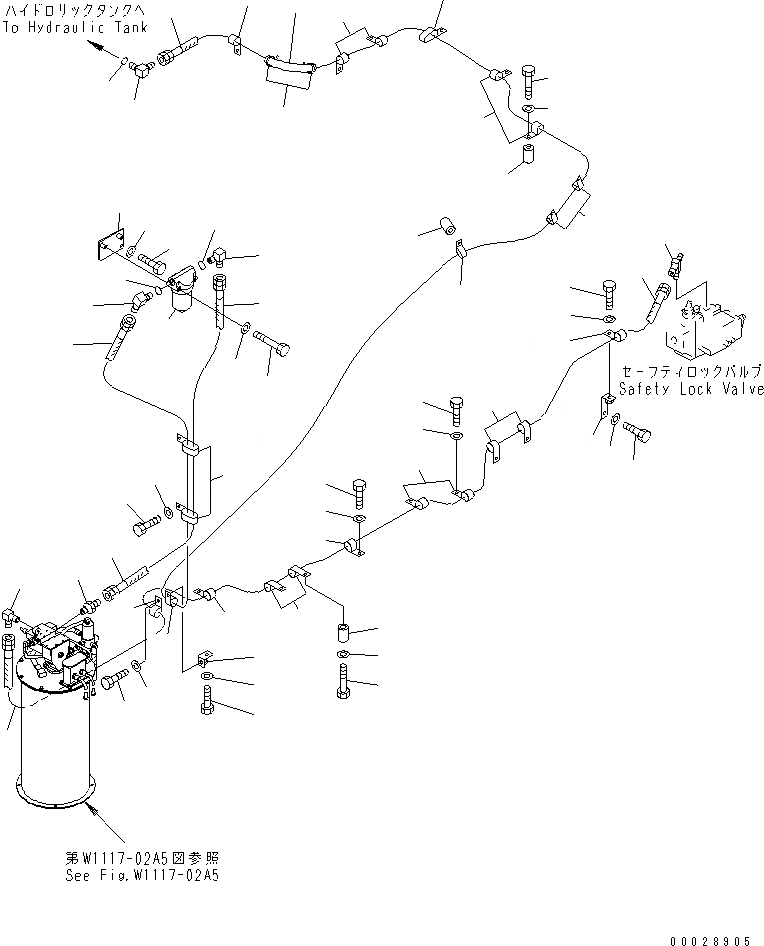 ハイドロリックタンクへ
To Hydraulic Tank

セーフティロックバルブ
Safety Lock Valve

第W1117-02A5図参照
See Fig.W1117-02A5

00028905