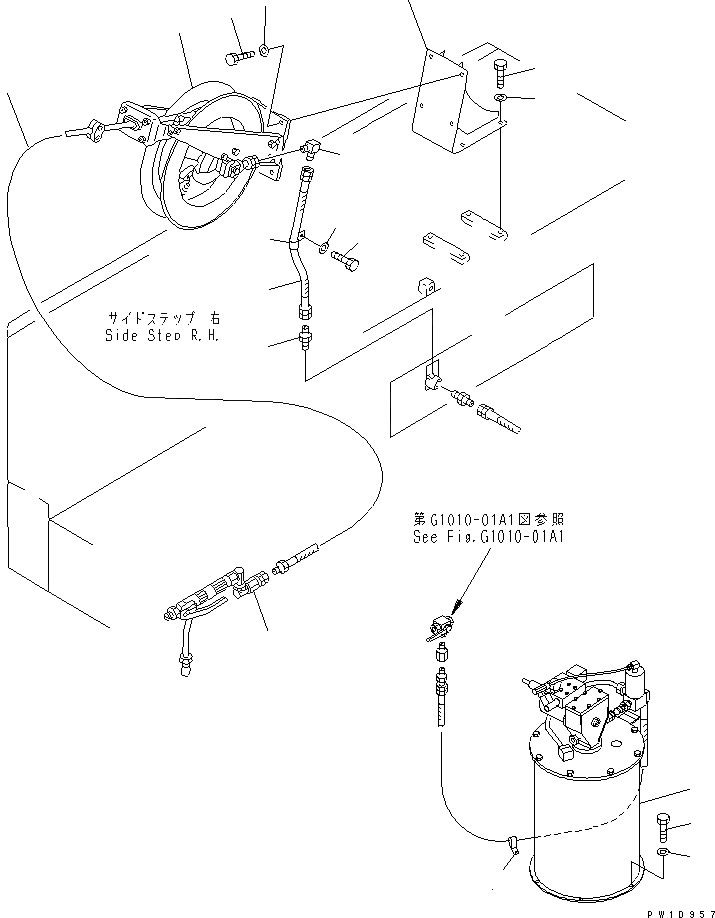 サイドステップ 右
Side Step R.H.

第G1010-01A1図参照
See Fig.G1010-01A1

PW10957