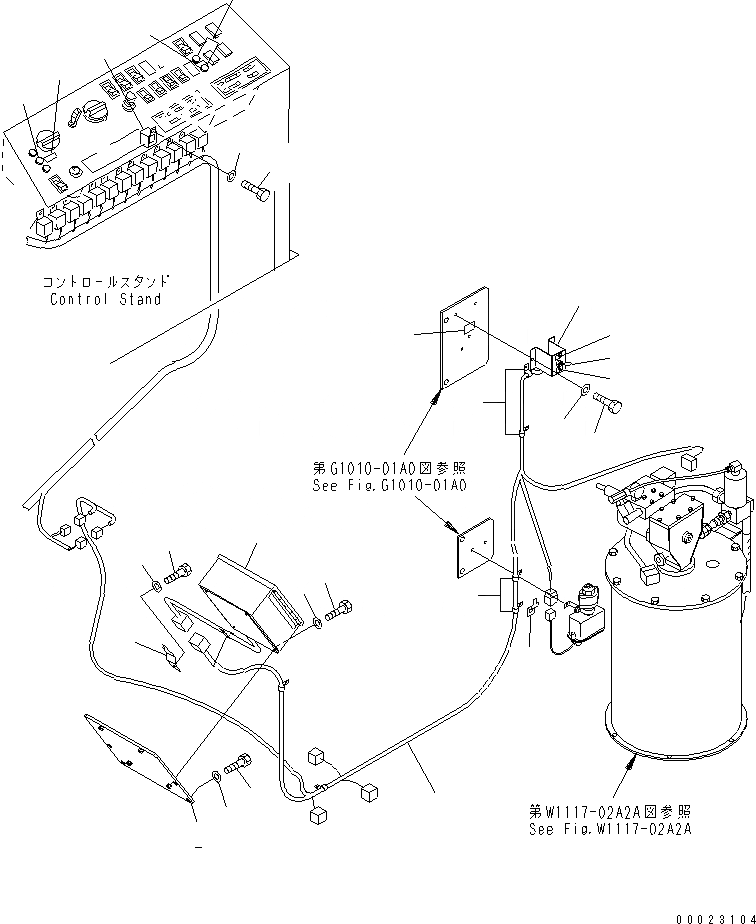 コントロールスタンド
Control Stand

第G1010-01A0図参照
See Fig.G1010-01A0

第W1117-02A2A図参照
See Fig.W1117-02A2A

00023104