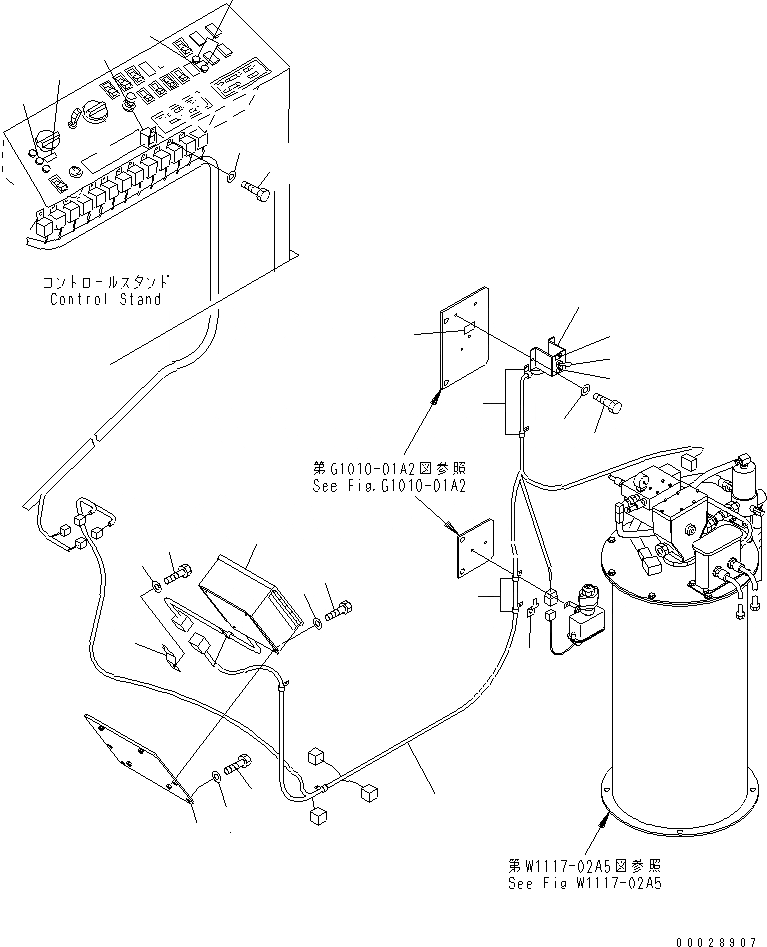 コントロールスタンド
Control Stand

第G1010-01A2図参照
See Fig.G1010-01A2

第W1117-02A5図参照
See Fig W1117-02A5

00028907