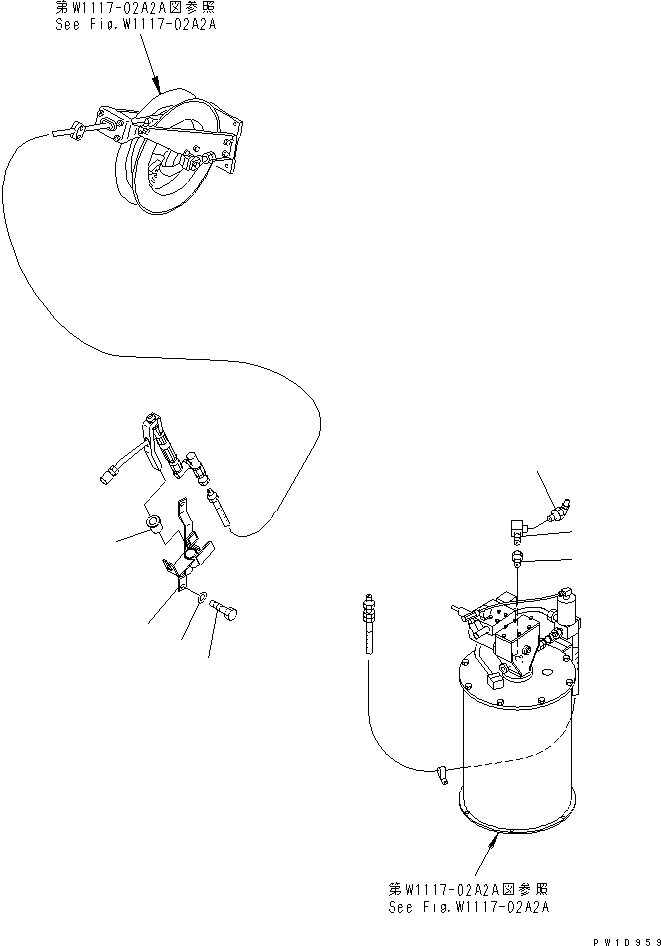 第W1117-02A2A図参照
See Fig.W1117-02A2A

第W1117-02A2A図参照
See Fig.W1117-02A2A

PW10959