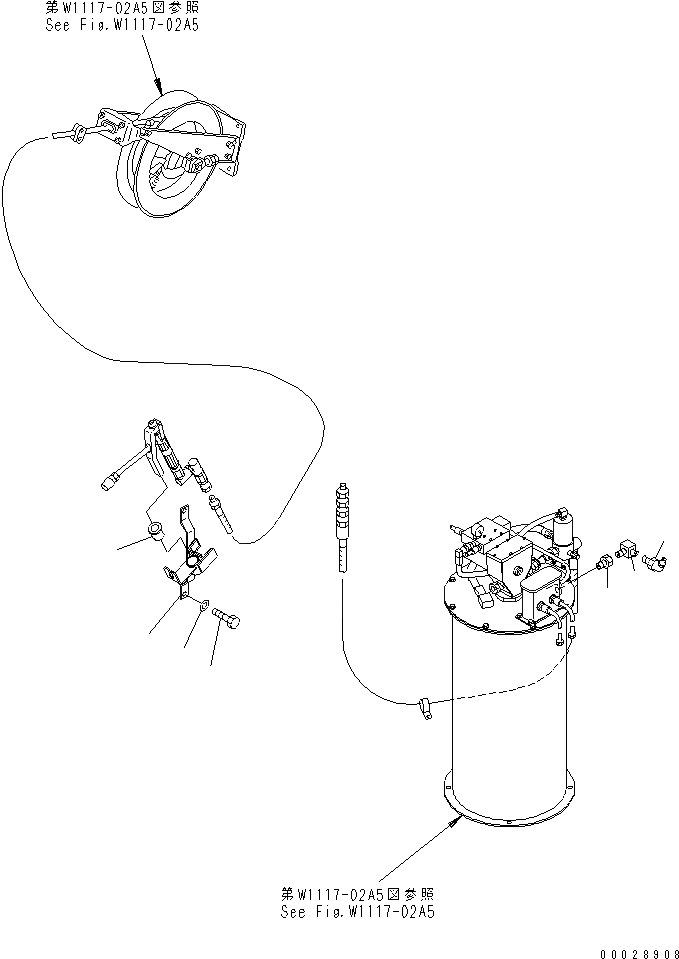 第W1117-02A5図参照
See Fig.W1117-02A5

第W1117-02A5図参照
See Fig.W1117-02A5

00028908