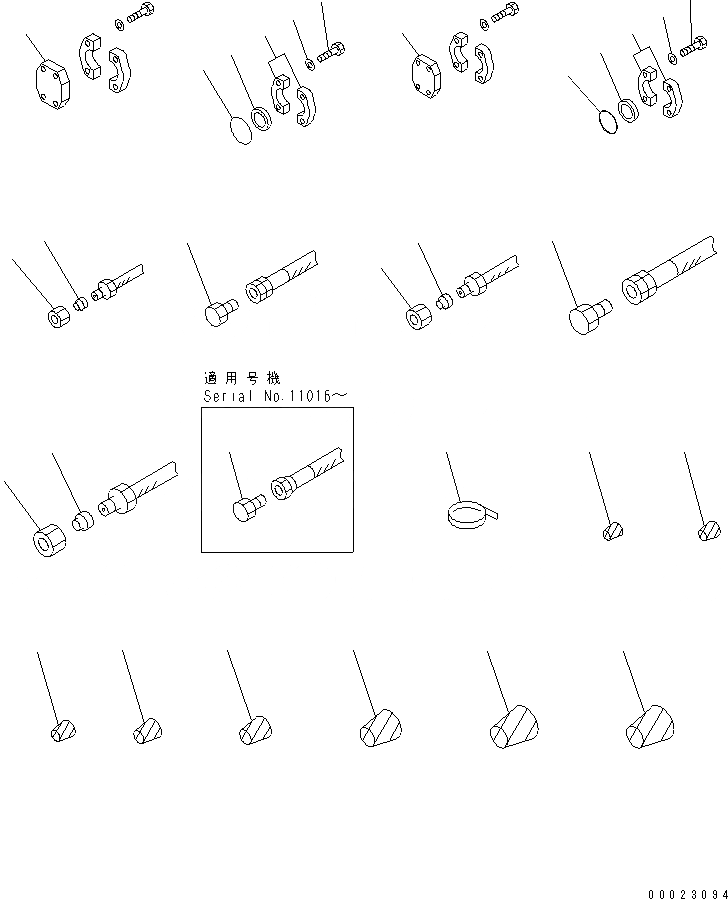 適用号機
Serial No.11016~

00023094