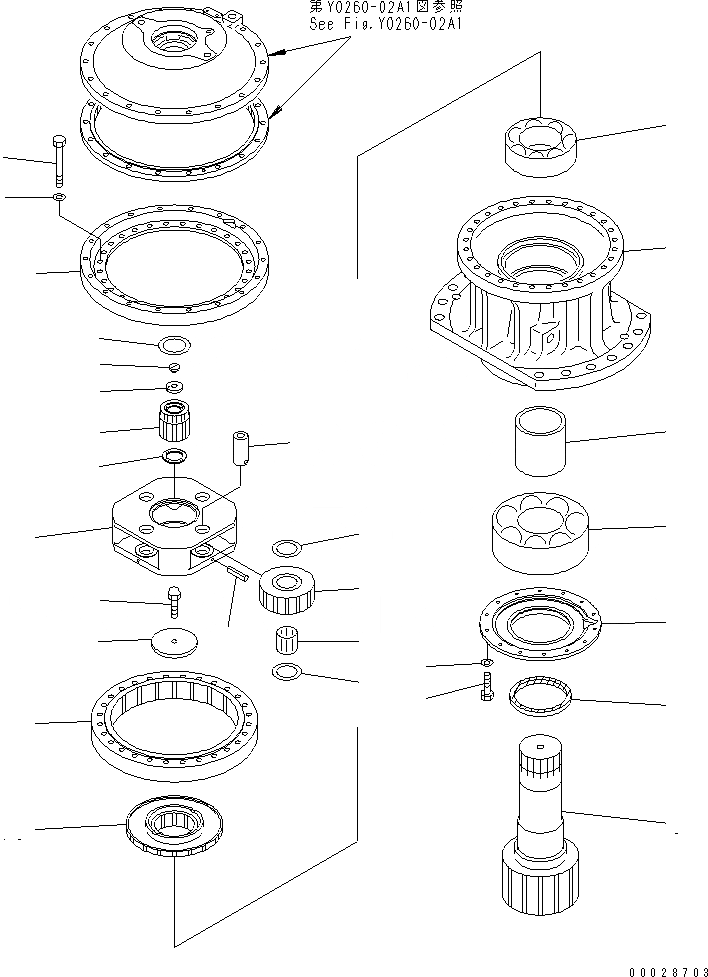 第Y0260-02A1図参照
See Fig.Y0260-02A1

00028703