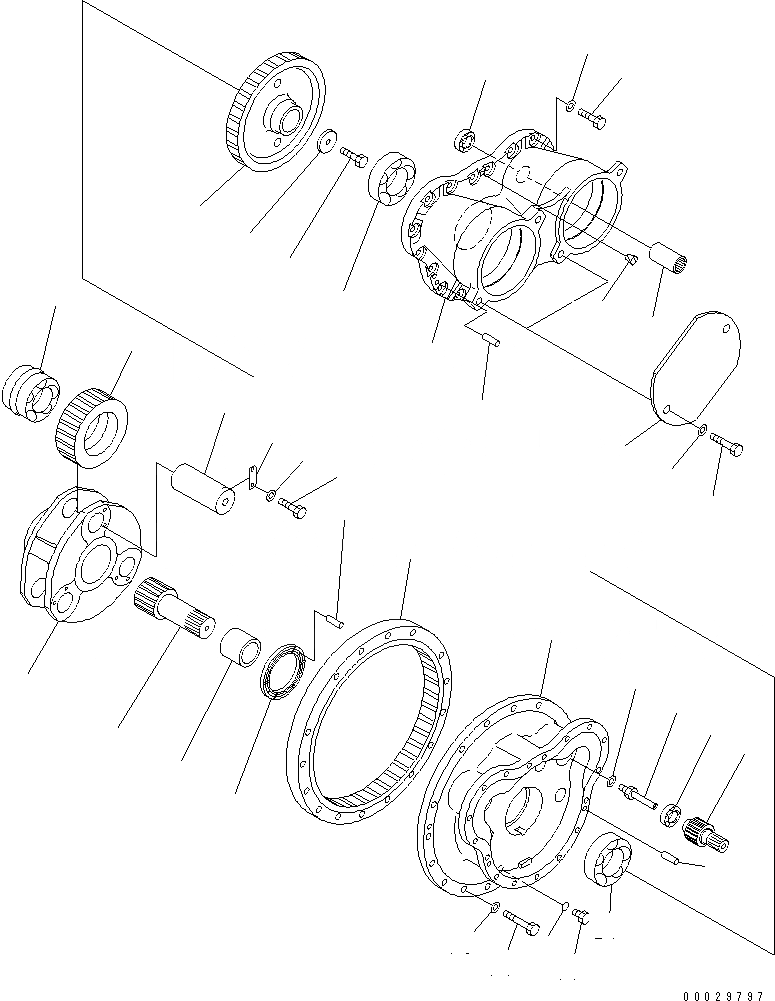 00029797