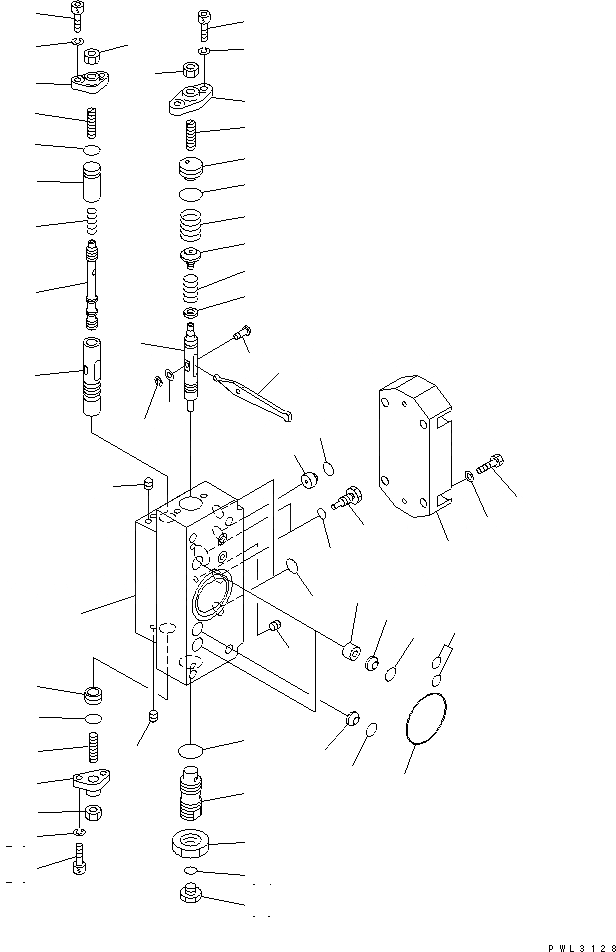 PWL3128