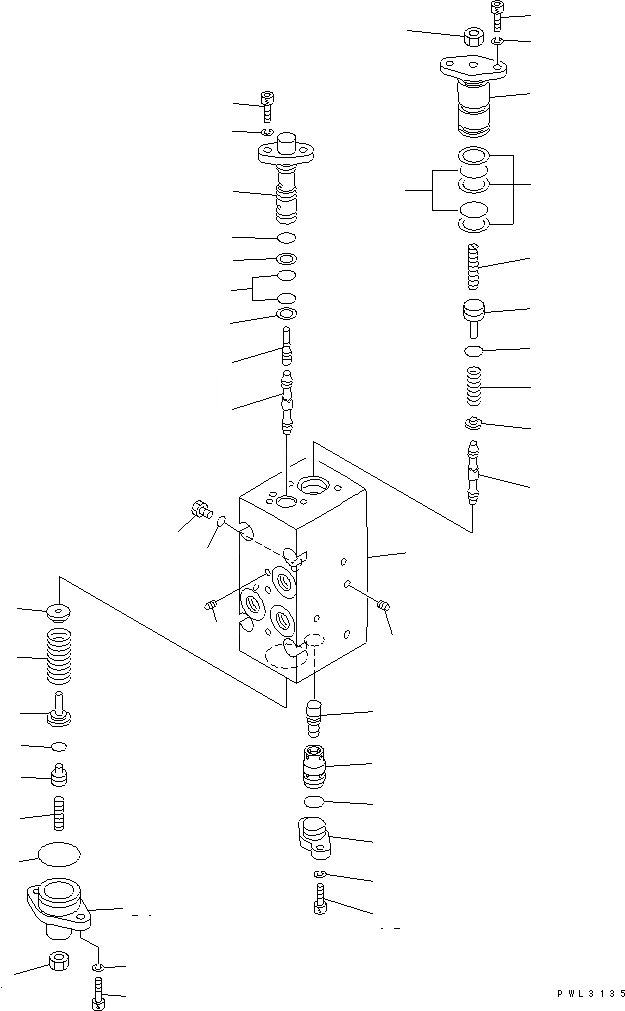 PWL3135