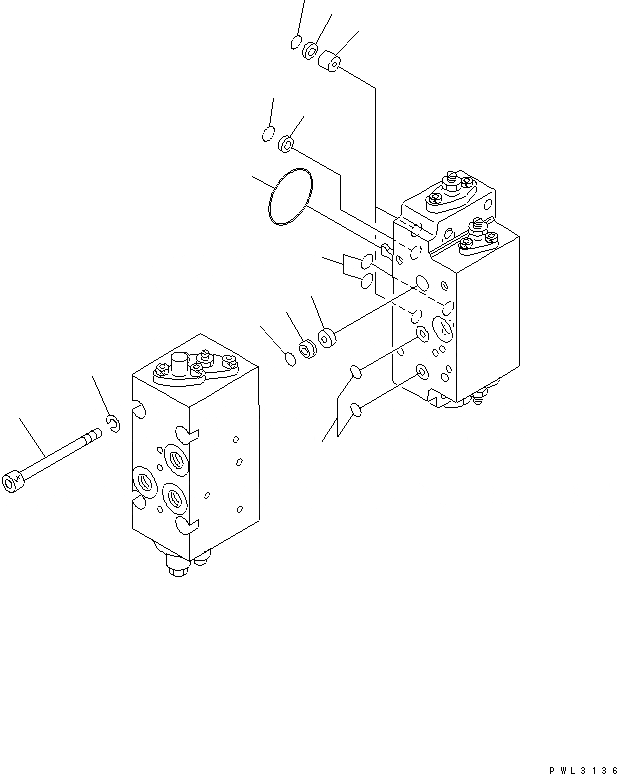 PWL3136