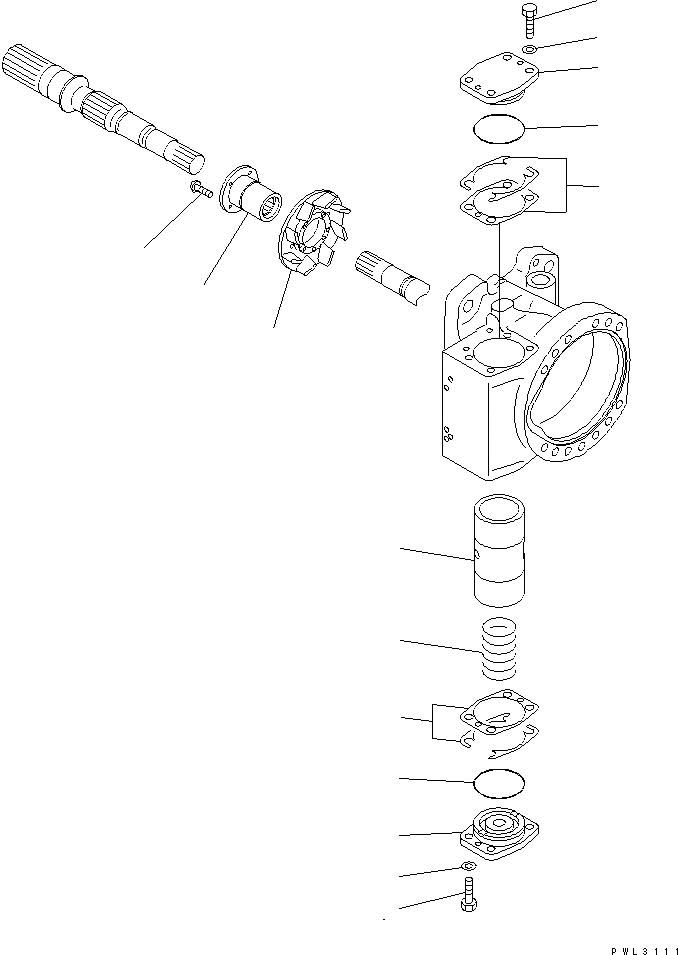 PWL3111