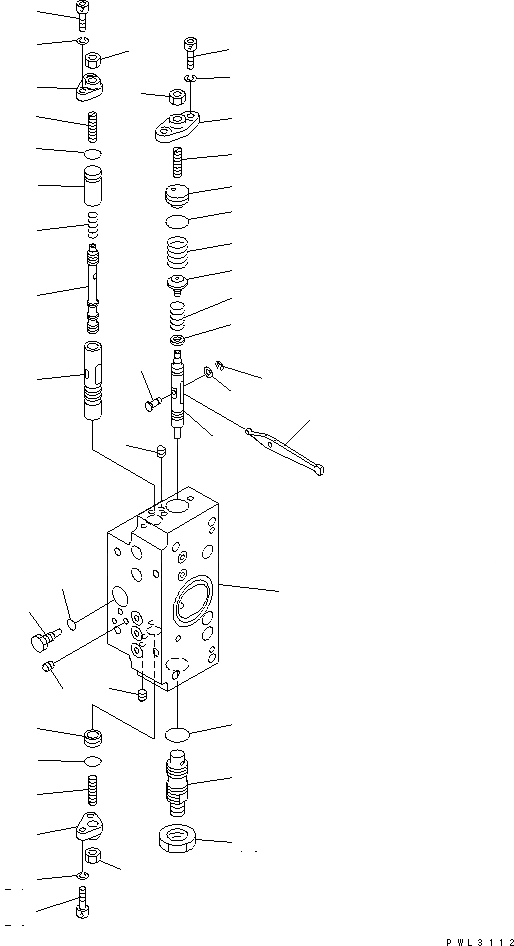 PWL3112