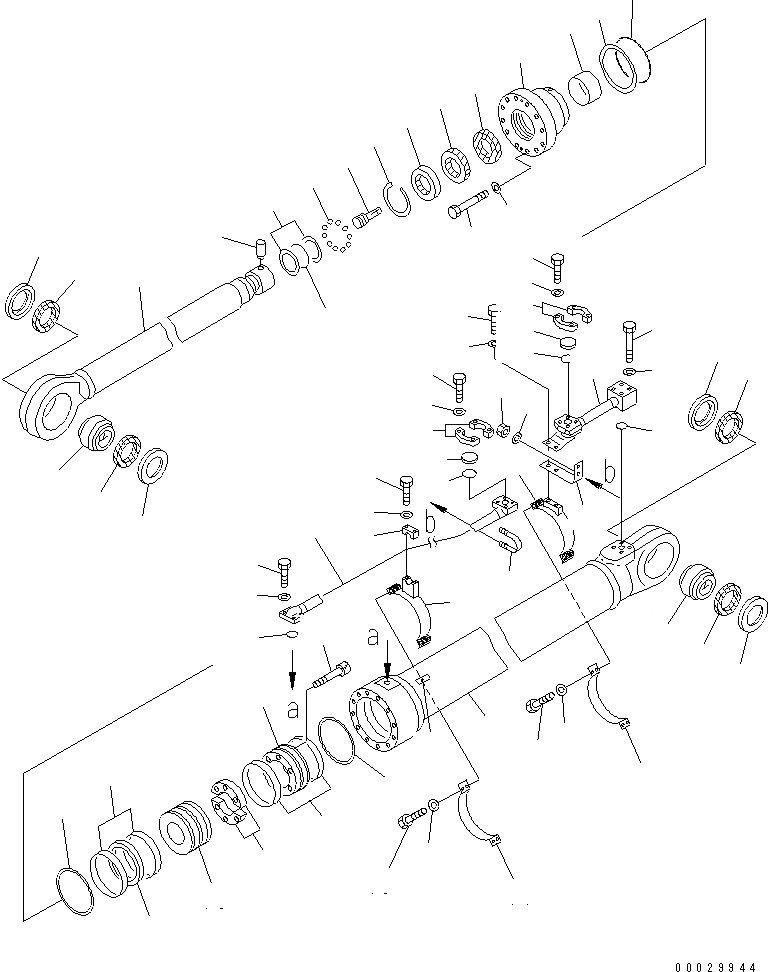 b
b
a
a
00029944