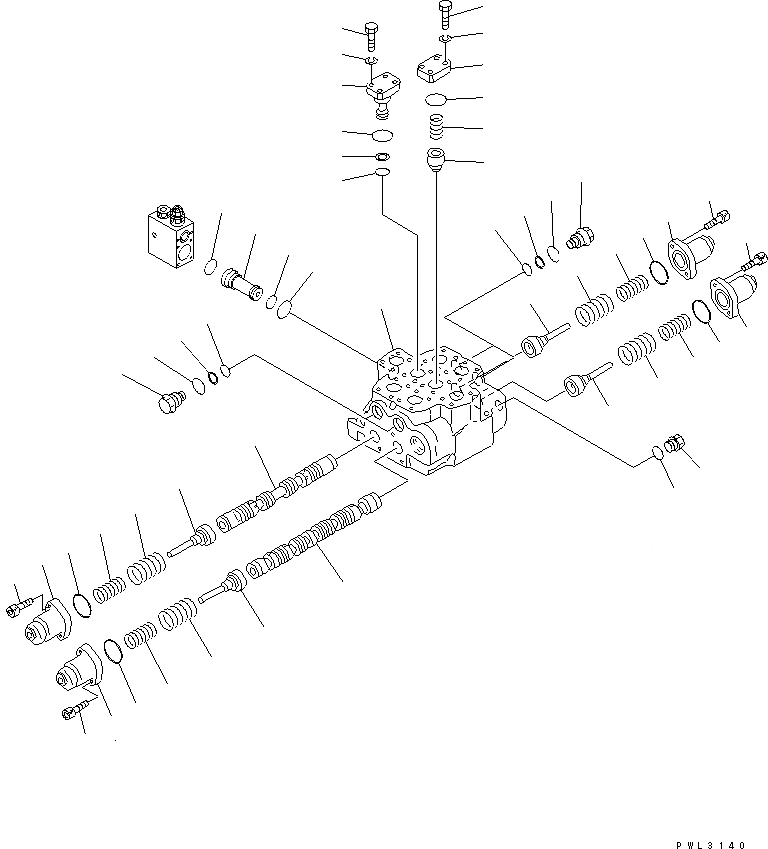 PWL3140