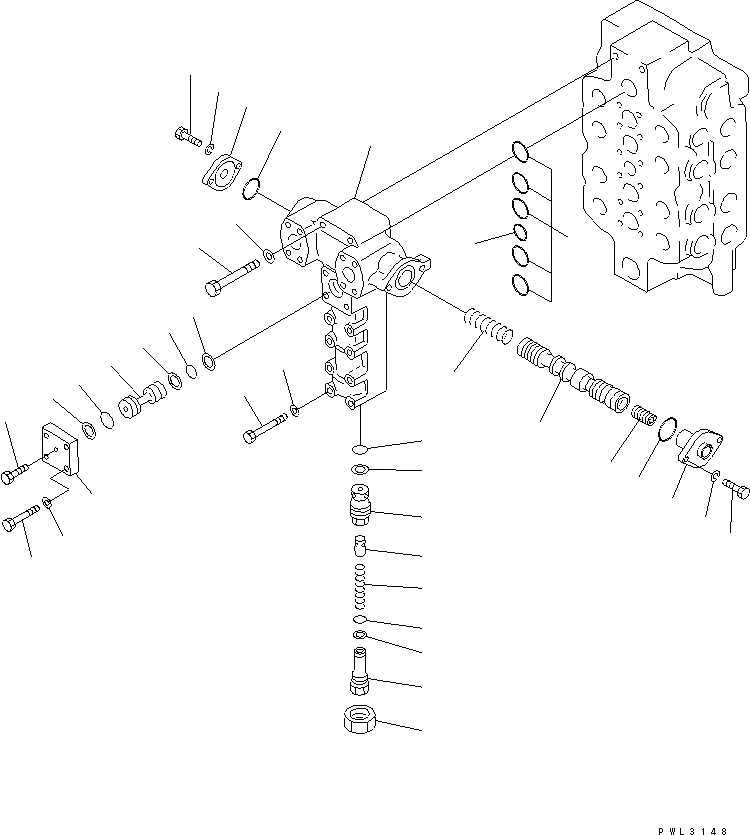 PWL3148