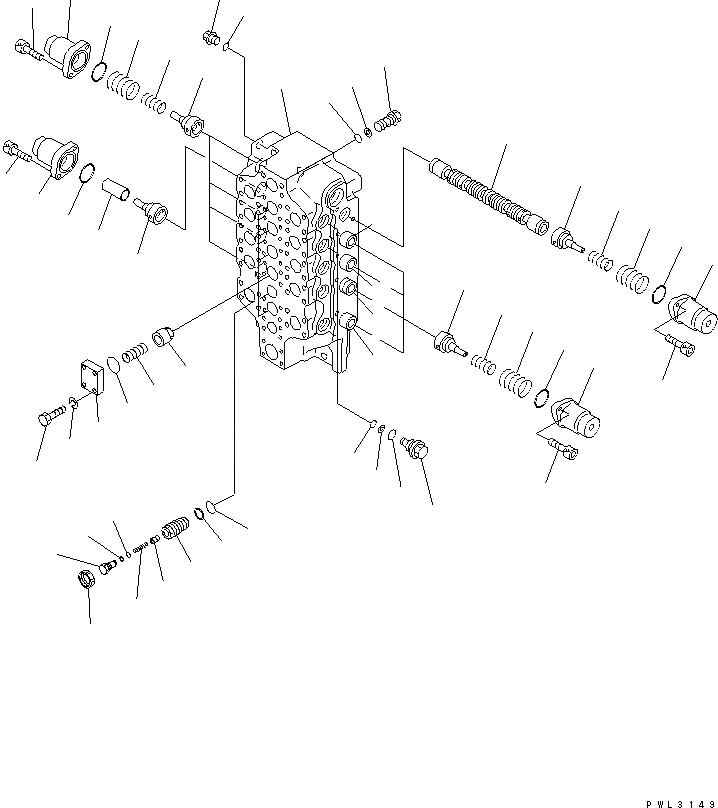 PWL3149